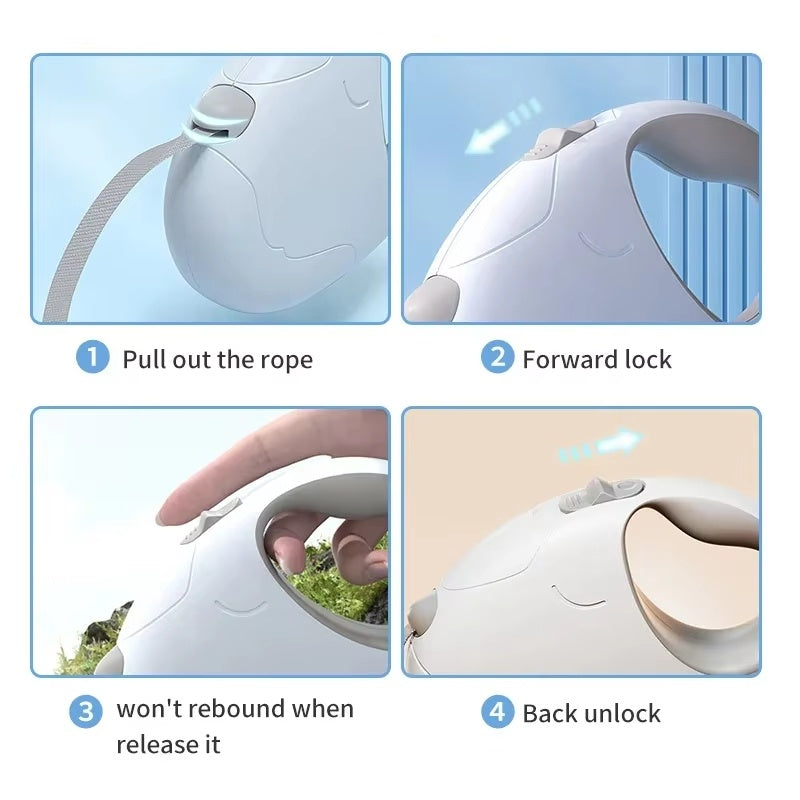 1 Pull out the rope

2 Forward lock

3 won't rebound when release it

4 Back unlock