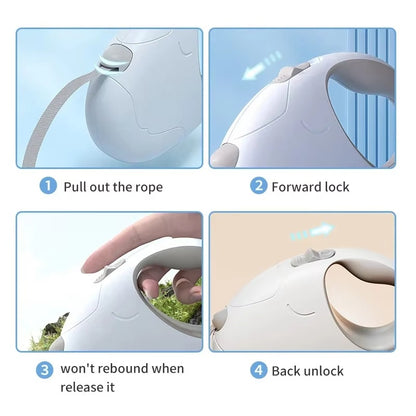 1 Pull out the rope

2 Forward lock

3 won't rebound when release it

4 Back unlock